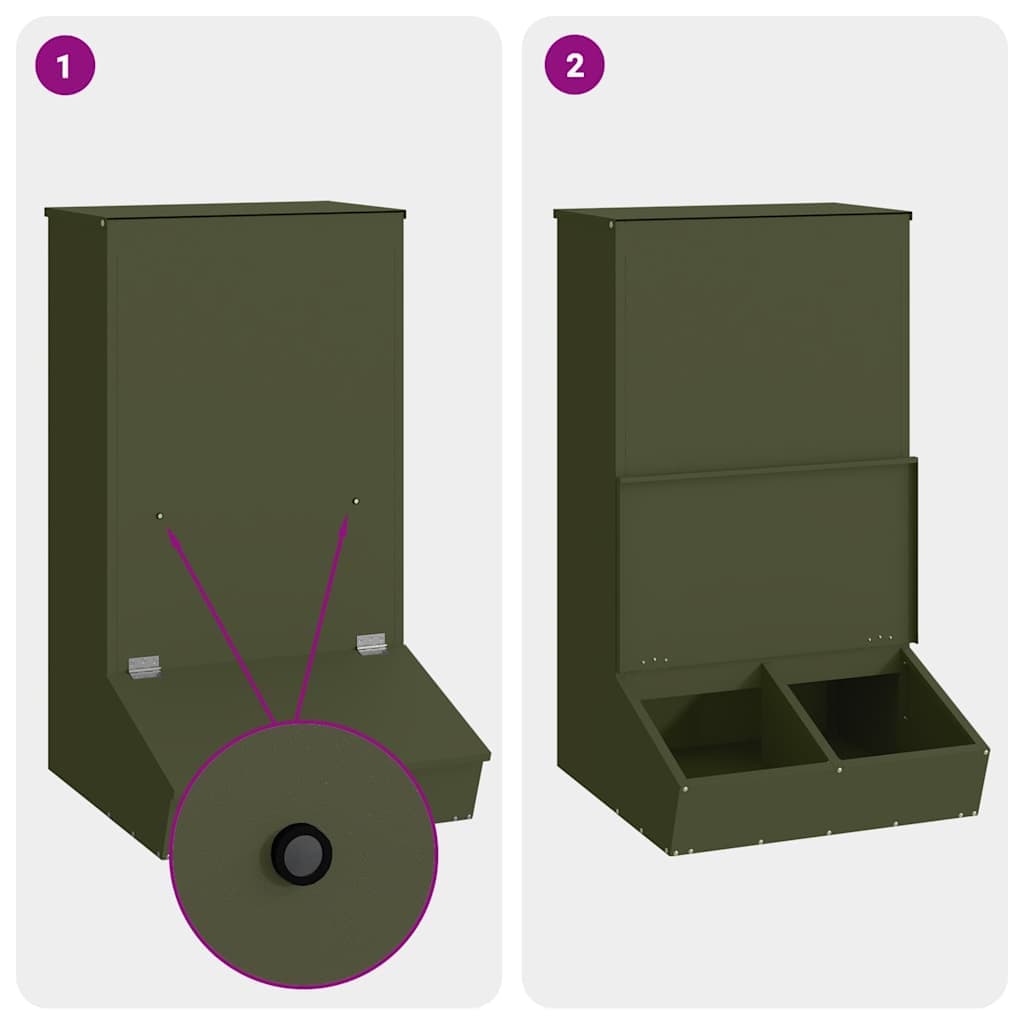 1

2